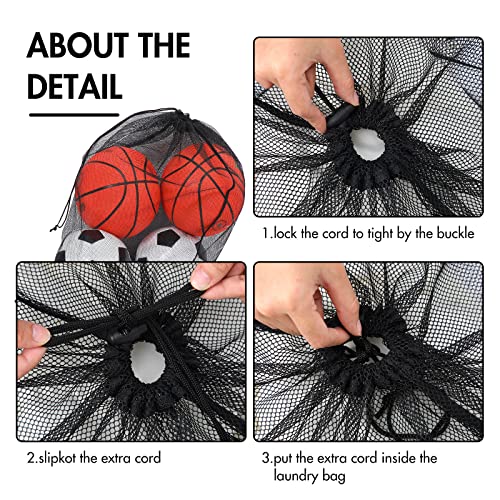 ABOUT THE DETAIL

1.lock the cord to tight by the buckle

2.slipkot the extra cord

3.put the extra cord inside the laundry bag