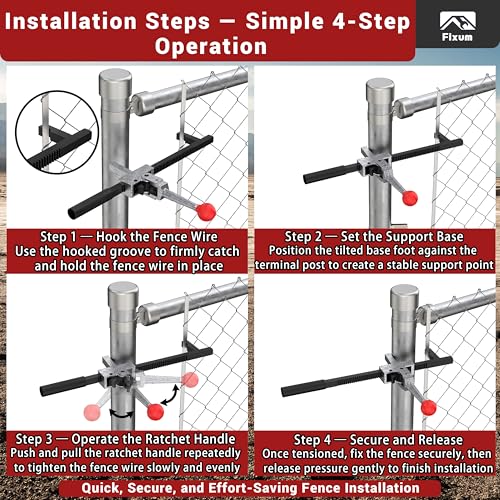 Installation Steps — Simple 4-Step Operation

Fixum

Step 1 — Hook the Fence Wire
Use the hooked groove to firmly catch and hold the fence wire in place

Step 2 — Set the Support Base
Position the tilted base foot against the terminal post to create a stable support point

Step 3 — Operate the Ratchet Handle
Push and pull the ratchet handle repeatedly to tighten the fence wire slowly and evenly

Step 4 — Secure and Release
Once tensioned, fix the fence securely, then release pressure gently to finish installation

Quick, Secure, and Effort-Saving Fence Installation