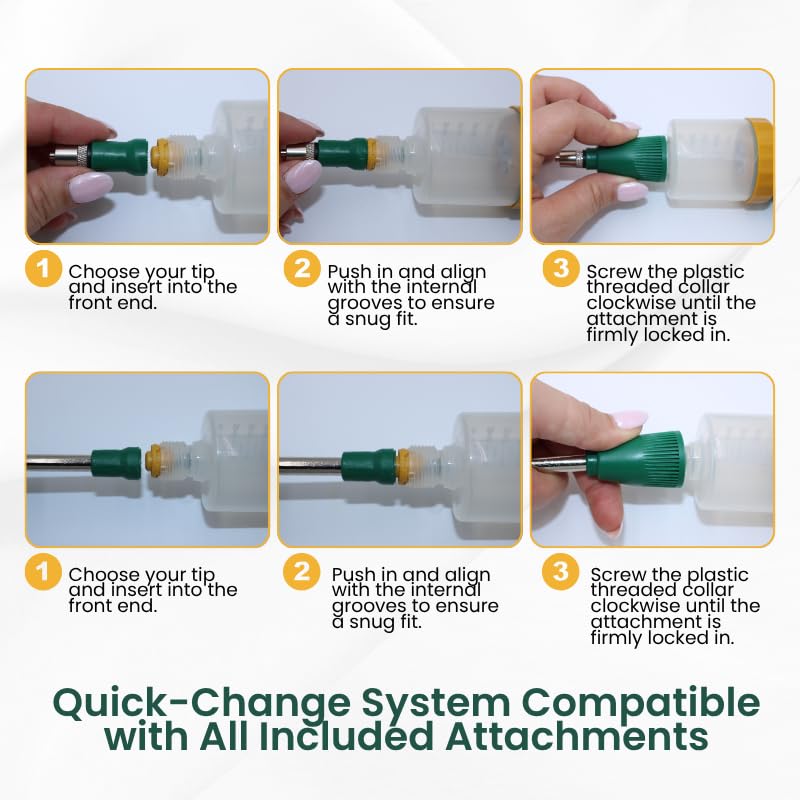 1 Choose your tip and insert into the front end.

2 Push in and align with the internal grooves to ensure a snug fit.

3 Screw the plastic threaded collar clockwise until the attachment is firmly locked in.

1 Choose your tip and insert into the front end.

2 Push in and align with the internal grooves to ensure a snug fit.

3 Screw the plastic threaded collar clockwise until the attachment is firmly locked in.

Quick-Change System Compatible with All Included Attachments