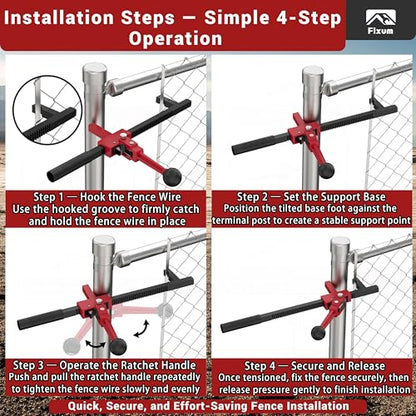 Installation Steps — Simple 4-Step Operation

Fixum

Step 1 — Hook the Fence Wire
Use the hooked groove to firmly catch and hold the fence wire in place

Step 2 — Set the Support Base
Position the tilted base foot against the terminal post to create a stable support point

Step 3 — Operate the Ratchet Handle
Push and pull the ratchet handle repeatedly to tighten the fence wire slowly and evenly

Step 4 — Secure and Release
Once tensioned, fix the fence securely, then release pressure gently to finish installation

Quick, Secure, and Effort-Saving Fence Installation