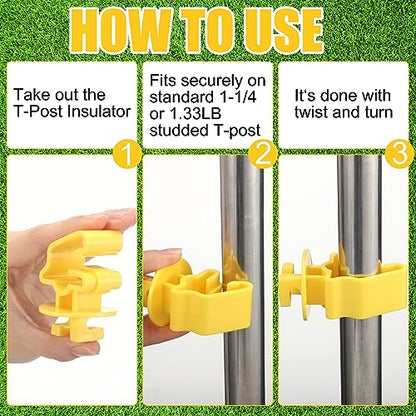 HOW TO USE

Take out the T-Post Insulator

1

Fits securely on standard 1-1/4 or 1.33LB studded T-post

2

It's done with twist and turn

3