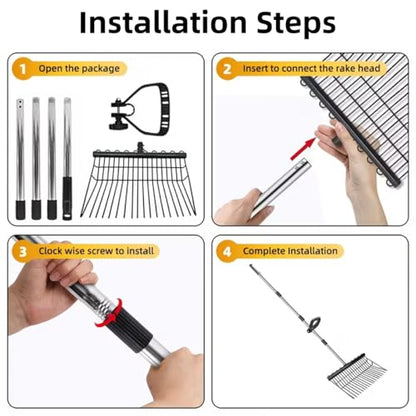 Installation Steps

1 Open the package

2 Insert to connect the rake head

3 Clock wise screw to install

4 Complete Installation