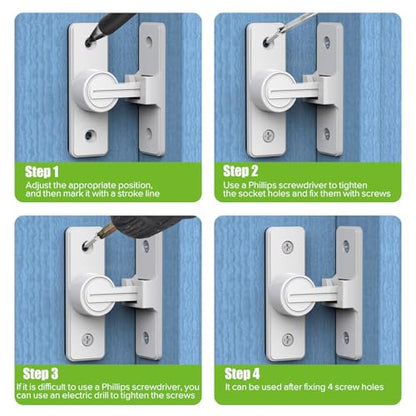 Step 1
Adjust the appropriate position, and then mark it with a stroke line

Step 2
Use a Phillips screwdriver to tighten the socket holes and fix them with screws

Step 3
If it is difficult to use a Phillips screwdriver, you can use an electric drill to tighten the screws

Step 4
It can be used after fixing 4 screw holes