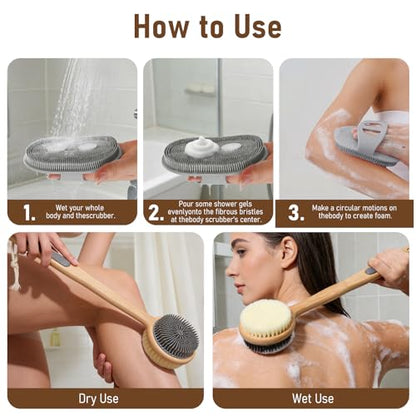 How to Use

1. Wet your whole body and thescrubber.

2. Pour some shower gels evenlyonto the fibrous bristles at thebody scrubber's center.

3. Make a circular motions on thebody to create foam.

Dry Use

Wet Use