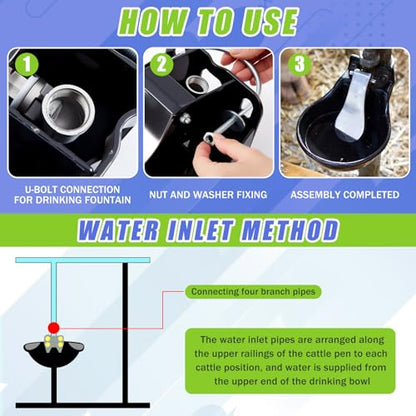 HOW TO USE

1

2

3

U-BOLT CONNECTION FOR DRINKING FOUNTAIN

NUT AND WASHER FIXING

ASSEMBLY COMPLETED

WATER INLET METHOD

Connecting four branch pipes

The water inlet pipes are arranged along the upper railings of the cattle pen to each cattle position, and water is supplied from the upper end of the drinking bowl