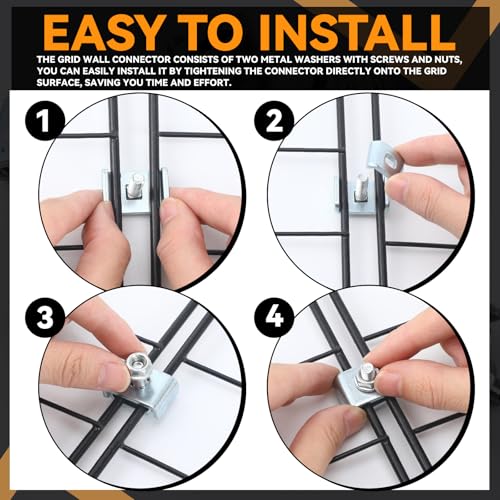 EASY TO INSTALL

THE GRID WALL CONNECTOR CONSISTS OF TWO METAL WASHERS WITH SCREWS AND NUTS, YOU CAN EASILY INSTALL IT BY TIGHTENING THE CONNECTOR DIRECTLY ONTO THE GRID SURFACE, SAVING YOU TIME AND EFFORT.

1

2

3

4