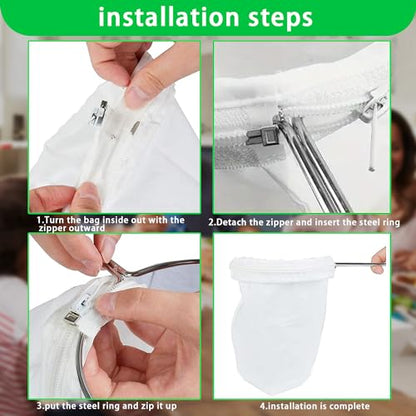 installation steps

1.Turn the bag inside out with the zipper outward

2.Detach the zipper and insert the steel ring

3.put the steel ring and zip it up

4.installation is complete