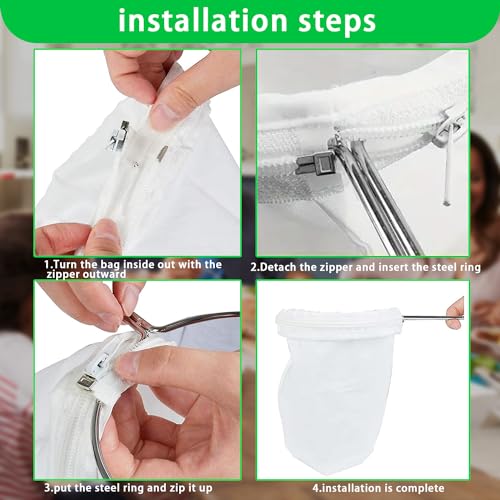 installation steps

1.Turn the bag inside out with the zipper outward

2.Detach the zipper and insert the steel ring

3.put the steel ring and zip it up

4.installation is complete