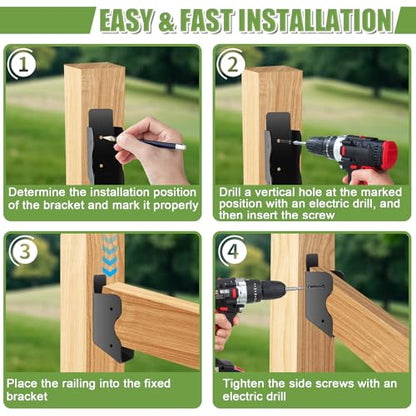 EASY & FAST INSTALLATION

1

Determine the installation position of the bracket and mark it properly

2

Drill a vertical hole at the marked position with an electric drill, and then insert the screw

3

Place the railing into the fixed bracket

4

Tighten the side screws with an electric drill