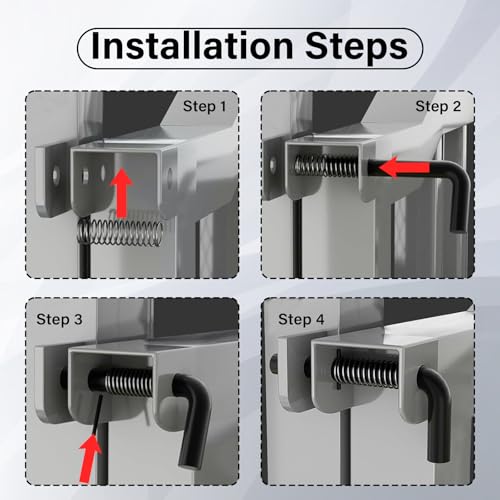 Installation Steps

Step 1

Step 2

Step 3

Step 4