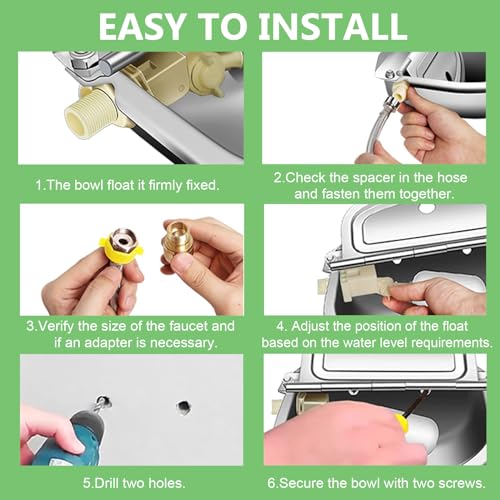 EASY TO INSTALL

1.The bowl float it firmly fixed.

2.Check the spacer in the hose and fasten them together.

3.Verify the size of the faucet and if an adapter is necessary.

4. Adjust the position of the float based on the water level requirements.

5.Drill two holes.

6.Secure the bowl with two screws.