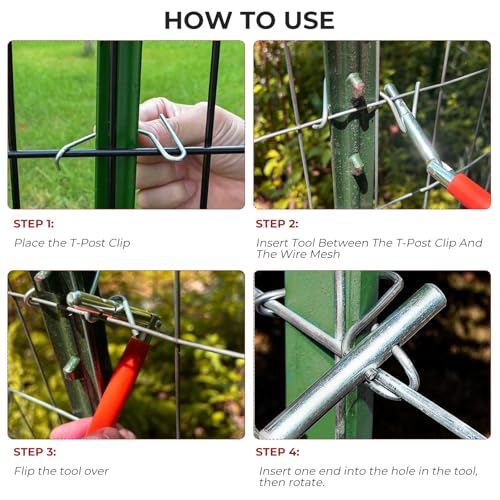 HOW TO USE

STEP 1:

Place the T-Post Clip

STEP 2:

Insert Tool Between The T-Post Clip And The Wire Mesh

STEP 3:

Flip the tool over

STEP 4:

Insert one end into the hole in the tool, then rotate.