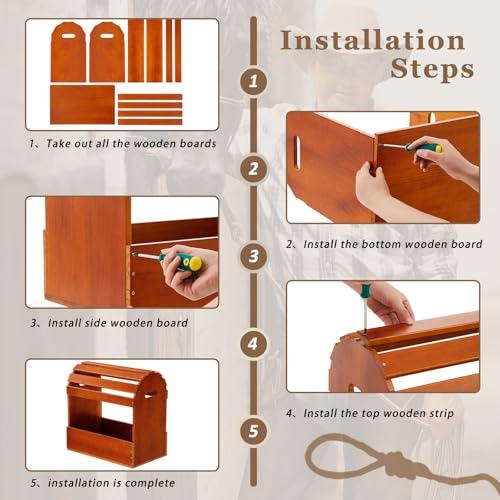 Installation Steps

1

1、Take out all the wooden boards

2

2、Install the bottom wooden board

3

3、Install side wooden board

4

4、Install the top wooden strip

5

5、installation is complete