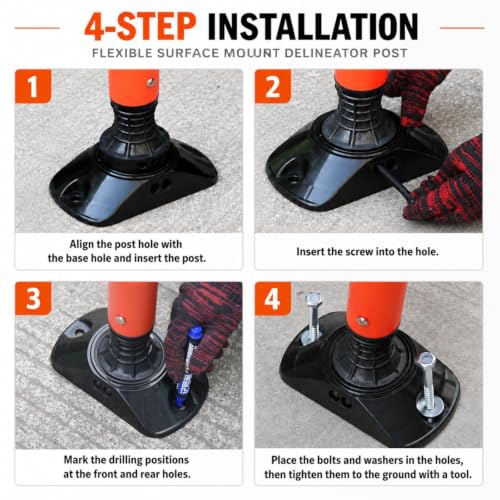 4-STEP INSTALLATION
FLEXIBLE SURFACE MOUNT DELINEATOR POST

1
Align the post hole with the base hole and insert the post.

2
Insert the screw into the hole.

3
Mark the drilling positions at the front and rear holes.

4
Place the bolts and washers in the holes, then tighten them to the ground with a tool.