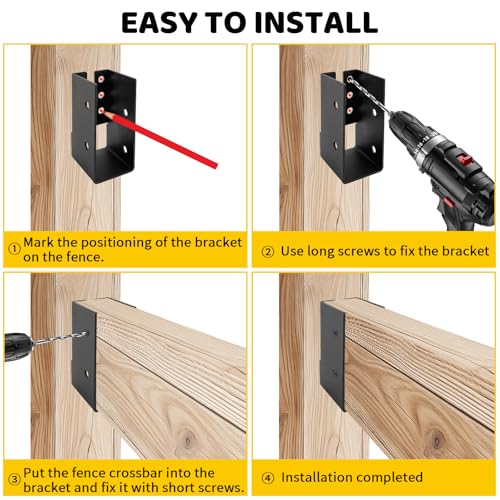 EASY TO INSTALL

① Mark the positioning of the bracket on the fence.

② Use long screws to fix the bracket

③ Put the fence crossbar into the bracket and fix it with short screws.

④ Installation completed