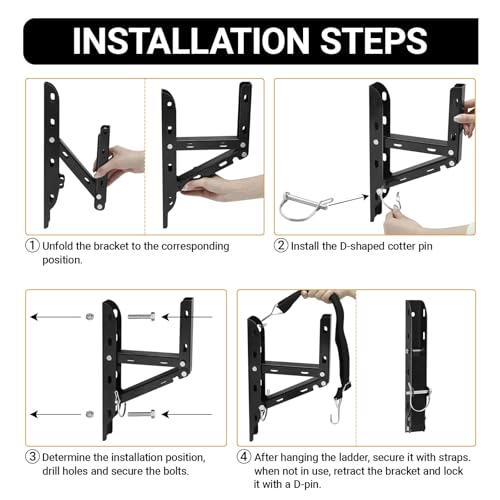 INSTALLATION STEPS

① Unfold the bracket to the corresponding position.

② Install the D-shaped cotter pin

③ Determine the installation position, drill holes and secure the bolts.

④ After hanging the ladder, secure it with straps. when not in use, retract the bracket and lock it with a D-pin.