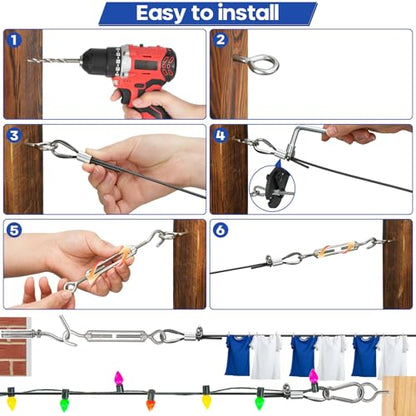 Easy to install

1

2

3

4

5

6