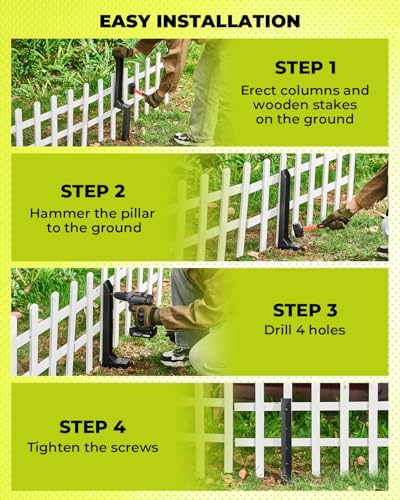 EASY INSTALLATION

STEP 1
Erect columns and wooden stakes on the ground

STEP 2
Hammer the pillar to the ground

STEP 3
Drill 4 holes

STEP 4
Tighten the screws