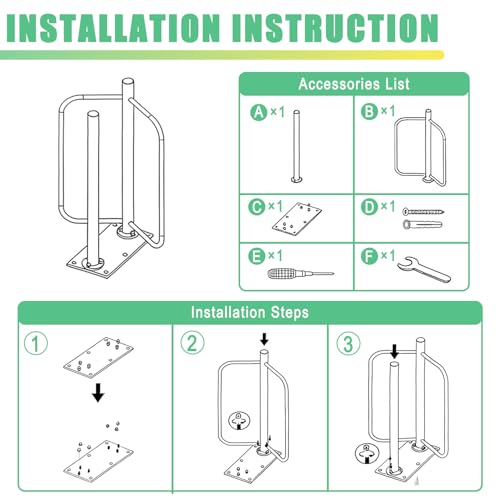 INSTALLATION INSTRUCTION

Accessories List

A ×1

B ×1

C ×1

D ×1

E ×1

F ×1

Installation Steps

1

2

3