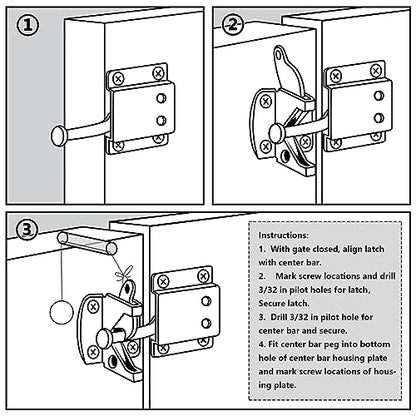 1

2

3

Instructions:
1. With gate closed, align latch with center bar.
2. Mark screw locations and drill 3/32 in pilot holes for latch, Secure latch.
3. Drill 3/32 in pilot hole for center bar and secure.
4. Fit center bar peg into bottom hole of center bar housing plate and mark screw locations of housing plate.