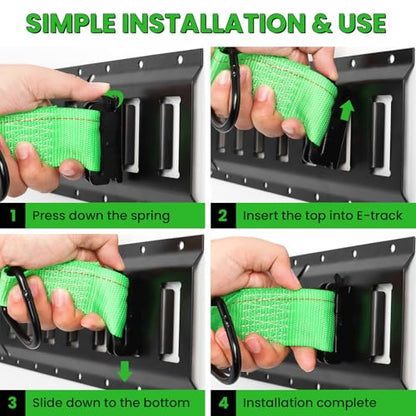 SIMPLE INSTALLATION & USE

1 Press down the spring

2 Insert the top into E-track

3 Slide down to the bottom

4 Installation complete