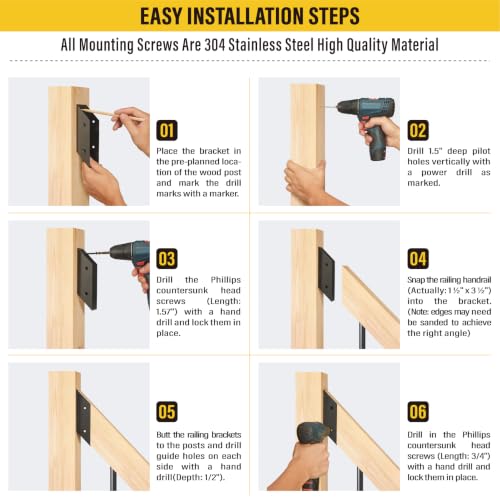 EASY INSTALLATION STEPS

All Mounting Screws Are 304 Stainless Steel High Quality Material

01

Place the bracket in the pre-planned location of the wood post and mark the drill marks with a marker.

02

Drill 1.5" deep pilot holes vertically with a power drill as marked.

03

Drill the Phillips countersunk head screws (Length: 1.57") with a hand drill and lock them in place.

04

Snap the railing handrail (Actually: 1 ½" x 3 ½") into the bracket. (Note: edges may need be sanded to achieve the right angle)

05

Butt the railing brackets to the posts and drill guide holes on each side with a hand drill(Depth: 1/2").

06

Drill in the Phillips countersunk head screws (Length: 3/4") with a hand drill and lock them in place.