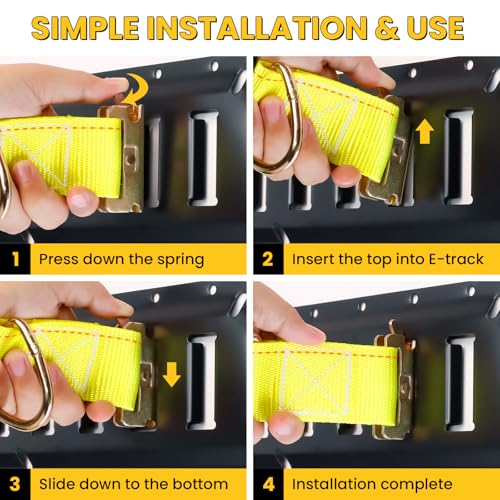 SIMPLE INSTALLATION & USE

1 Press down the spring

2 Insert the top into E-track

3 Slide down to the bottom

4 Installation complete