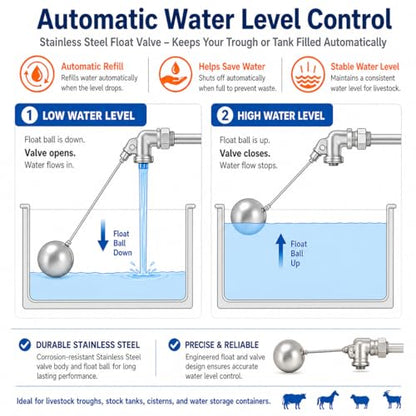 Automatic Water Level Control

Stainless Steel Float Valve – Keeps Your Trough or Tank Filled Automatically

Automatic Refill
Refills water automatically when the level drops.

Helps Save Water
Shuts off automatically when full to prevent waste.

Stable Water Level
Maintains a consistent water level for livestock.

1 LOW WATER LEVEL

Float ball is down.
Valve opens.
Water flows in.

Float Ball Down

2 HIGH WATER LEVEL

Float ball is up.
Valve closes.
Water flow stops.

Float Ball Up

DURABLE STAINLESS STEEL
Corrosion-resistant Stainless Steel valve body and float ball for long lasting performance.

PRECISE & RELIABLE
Engineered float and valve design ensures accurate water level control.

Ideal for livestock troughs, stock tanks, cisterns, and water storage containers.