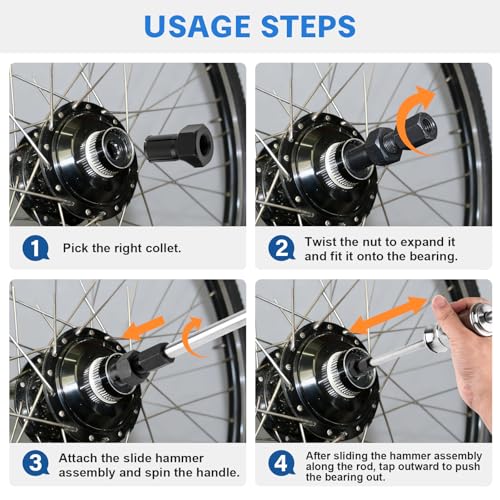 USAGE STEPS

1 Pick the right collet.

2 Twist the nut to expand it and fit it onto the bearing.

3 Attach the slide hammer assembly and spin the handle.

4 After sliding the hammer assembly along the rod, tap outward to push the bearing out.