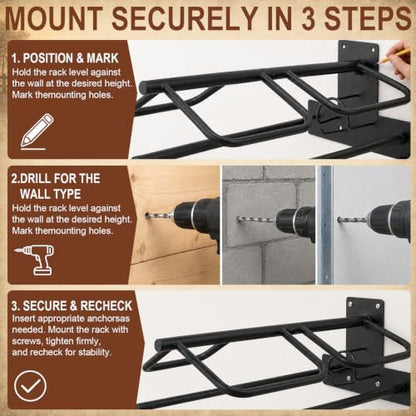 MOUNT SECURELY IN 3 STEPS

1. POSITION & MARK
Hold the rack level against the wall at the desired height. Mark themounting holes.

2.DRILL FOR THE WALL TYPE
Hold the rack level against the wall at the desired height. Mark themounting holes.

3. SECURE & RECHECK
Insert appropriate anchorsas needed. Mount the rack with screws, tighten firmly, and recheck for stability.