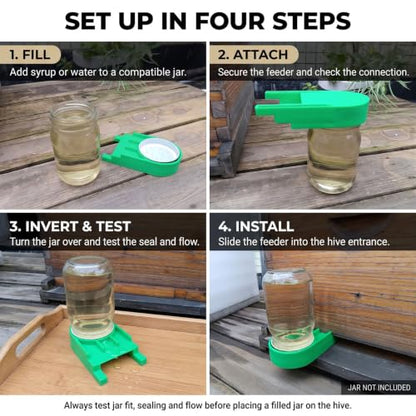 SET UP IN FOUR STEPS

1. FILL
Add syrup or water to a compatible jar.

2. ATTACH
Secure the feeder and check the connection.

3. INVERT & TEST
Turn the jar over and test the seal and flow.

4. INSTALL
Slide the feeder into the hive entrance.

JAR NOT INCLUDED

Always test jar fit, sealing and flow before placing a filled jar on the hive.