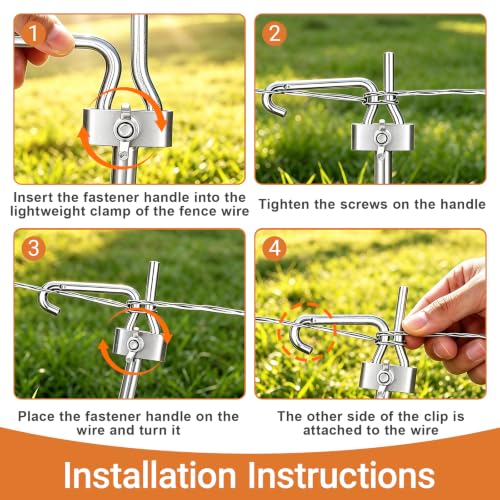 1

Insert the fastener handle into the lightweight clamp of the fence wire

2

Tighten the screws on the handle

3

Place the fastener handle on the wire and turn it

4

The other side of the clip is attached to the wire

Installation Instructions