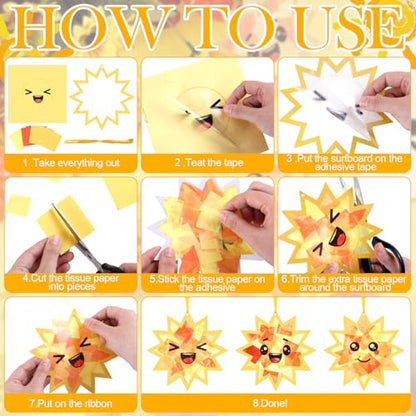 HOW TO USE

1 .Take everything out

2 .Teat the tape

3 .Put the surfboard on the adhesive tape

4.Cut the tissue paper into pieces

5.Stick the tissue paper on the adhesive

6.Trim the extra tissue paper around the surfboard

7.Put on the ribbon

8.Done!