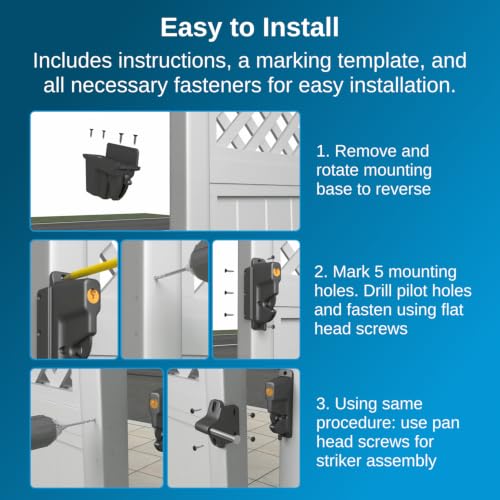 Easy to Install

Includes instructions, a marking template, and all necessary fasteners for easy installation.

1. Remove and rotate mounting base to reverse

2. Mark 5 mounting holes. Drill pilot holes and fasten using flat head screws

3. Using same procedure: use pan head screws for striker assembly