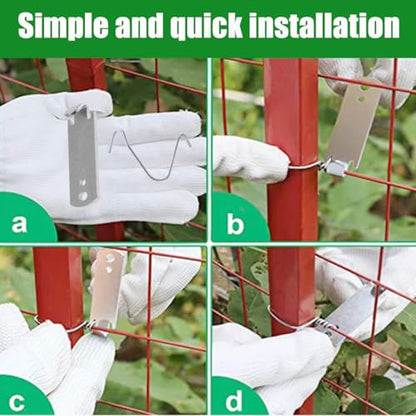 Simple and quick installation

a

b

c

d