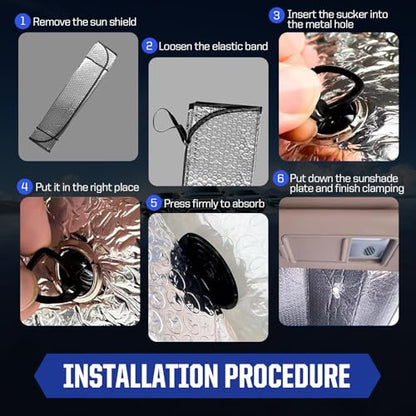 1 Remove the sun shield

2 Loosen the elastic band

3 Insert the sucker into the metal hole

4 Put it in the right place

5 Press firmly to absorb

6 Put down the sunshade plate and finish clamping

INSTALLATION PROCEDURE