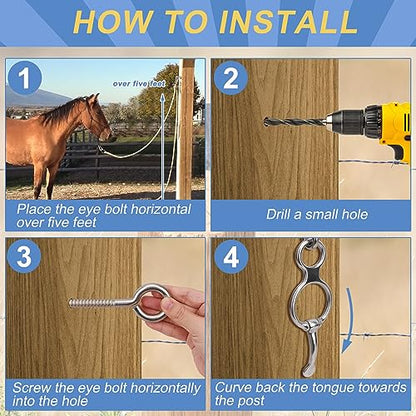 HOW TO INSTALL

1

over five feet

Place the eye bolt horizontal over five feet

2

Drill a small hole

3

Screw the eye bolt horizontally into the hole

4

Curve back the tongue towards the post