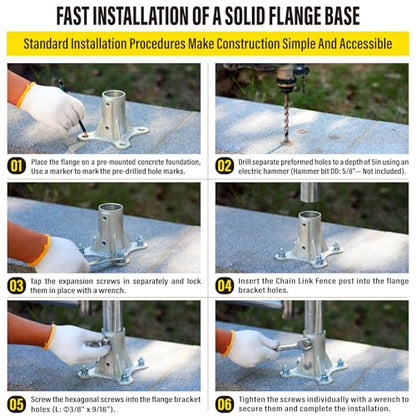 FAST INSTALLATION OF A SOLID FLANGE BASE

Standard Installation Procedures Make Construction Simple And Accessible

01 Place the flange on a pre-mounted concrete foundation, Use a marker to mark the pre-drilled hole marks.

02 Drill separate preformed holes to a depth of 5in using an electric hammer (Hammer bit OD: 5/8"— Not included).

03 Tap the expansion screws in separately and lock them in place with a wrench.

04 Insert the Chain Link Fence post into the flange bracket holes.

05 Screw the hexagonal screws into the flange bracket holes (L: Φ3/8" x 9/16").

06 Tighten the screws individually with a wrench to secure them and complete the installation.