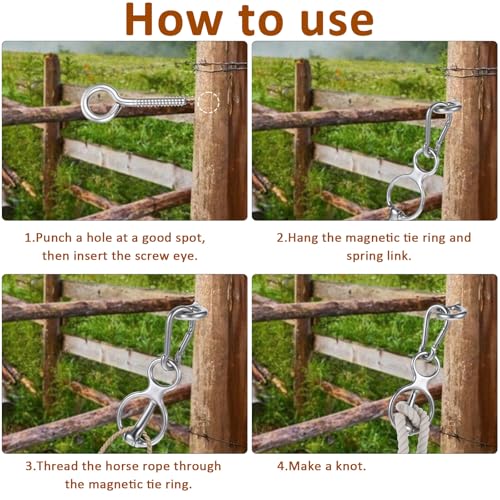 How to use

1.Punch a hole at a good spot, then insert the screw eye.

2.Hang the magnetic tie ring and spring link.

3.Thread the horse rope through the magnetic tie ring.

4.Make a knot.