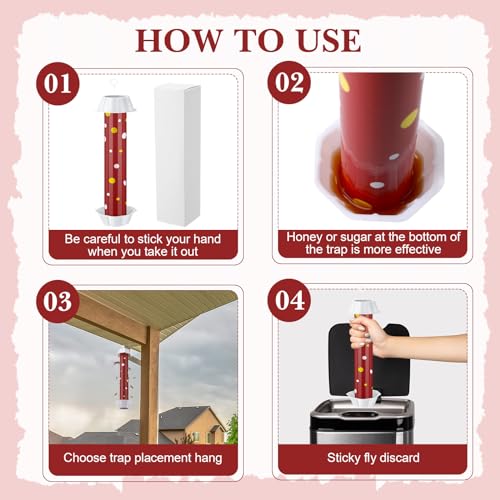 HOW TO USE

01

Be careful to stick your hand when you take it out

02

Honey or sugar at the bottom of the trap is more effective

03

Choose trap placement hang

04

Sticky fly discard