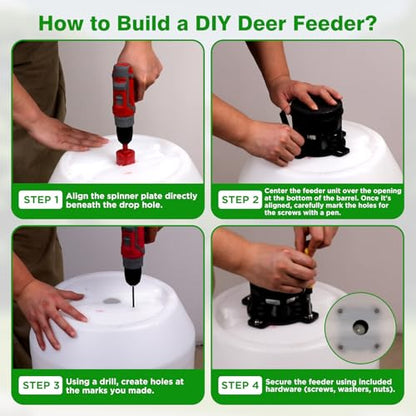 How to Build a DIY Deer Feeder?

STEP 1 Align the spinner plate directly beneath the drop hole.

STEP 2 Center the feeder unit over the opening at the bottom of the barrel. Once it's aligned, carefully mark the holes for the screws with a pen.

STEP 3 Using a drill, create holes at the marks you made.

STEP 4 Secure the feeder using included hardware (screws, washers, nuts).