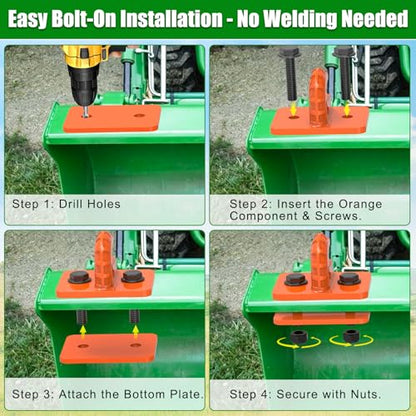 Easy Bolt-On Installation - No Welding Needed

Step 1: Drill Holes

Step 2: Insert the Orange Component & Screws.

Step 3: Attach the Bottom Plate.

Step 4: Secure with Nuts.