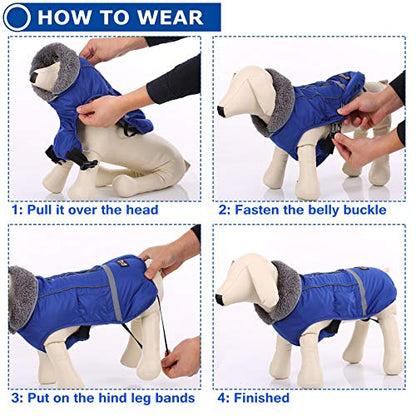 HOW TO WEAR

1: Pull it over the head

2: Fasten the belly buckle

3: Put on the hind leg bands

4: Finished