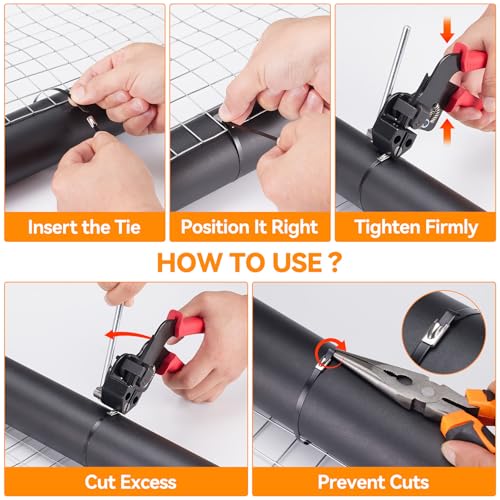 Insert the Tie

Position It Right

Tighten Firmly

HOW TO USE ?

Cut Excess

Prevent Cuts