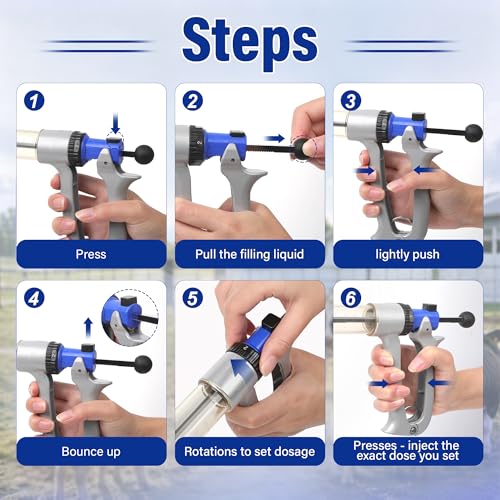 Steps

1
Press

2
Pull the filling liquid

3
lightly push

4
Bounce up

5
Rotations to set dosage

6
Presses - inject the exact dose you set