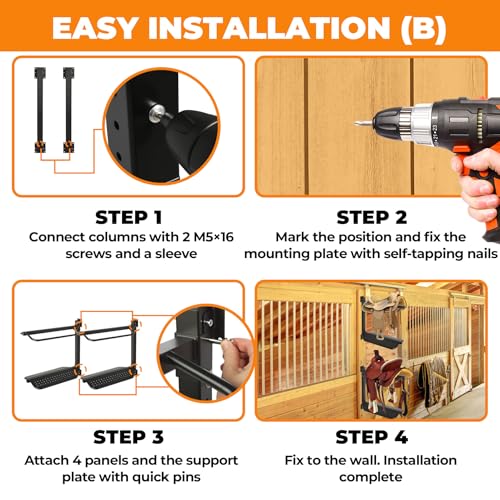 EASY INSTALLATION (B)

STEP 1
Connect columns with 2 M5×16 screws and a sleeve

STEP 2
Mark the position and fix the mounting plate with self-tapping nails

STEP 3
Attach 4 panels and the support plate with quick pins

STEP 4
Fix to the wall. Installation complete