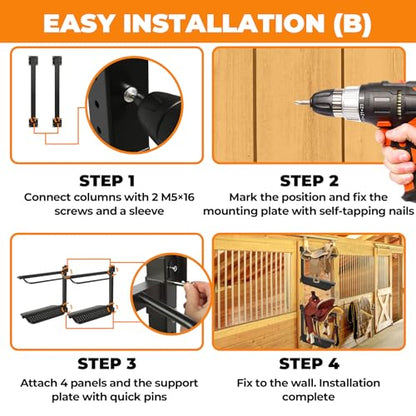 EASY INSTALLATION (B)

STEP 1
Connect columns with 2 M5×16 screws and a sleeve

STEP 2
Mark the position and fix the mounting plate with self-tapping nails

STEP 3
Attach 4 panels and the support plate with quick pins

STEP 4
Fix to the wall. Installation complete