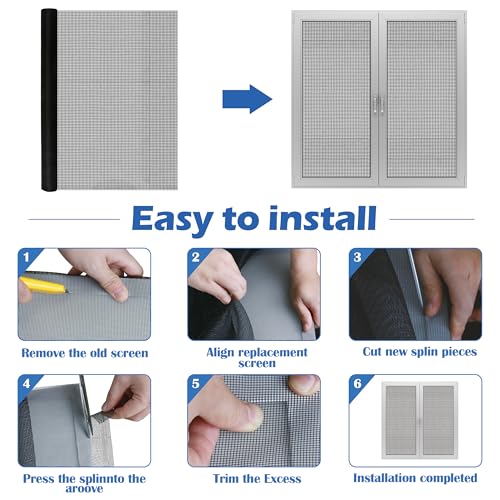 Easy to install

1
Remove the old screen

2
Align replacement screen

3
Cut new splin pieces

4
Press the splinnto the aroove

5
Trim the Excess

6
Installation completed