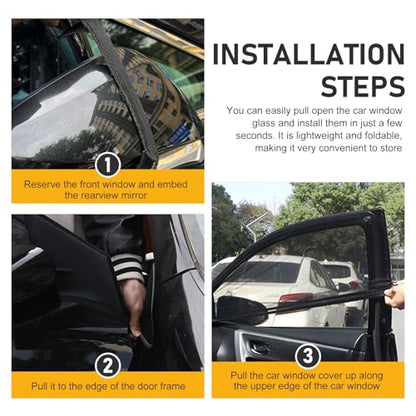 INSTALLATION STEPS

You can easily pull open the car window glass and install them in just a few seconds. It is lightweight and foldable, making it very convenient to store

1

Reserve the front window and embed the rearview mirror

2

Pull it to the edge of the door frame

3

Pull the car window cover up along the upper edge of the car window