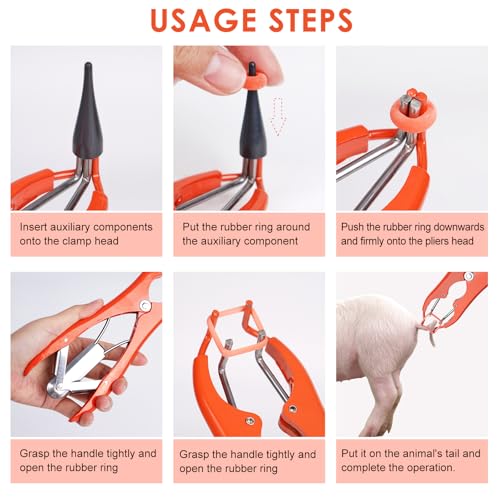 USAGE STEPS

Insert auxiliary components onto the clamp head

Put the rubber ring around the auxiliary component

Push the rubber ring downwards and firmly onto the pliers head

Grasp the handle tightly and open the rubber ring

Grasp the handle tightly and open the rubber ring

Put it on the animal's tail and complete the operation.